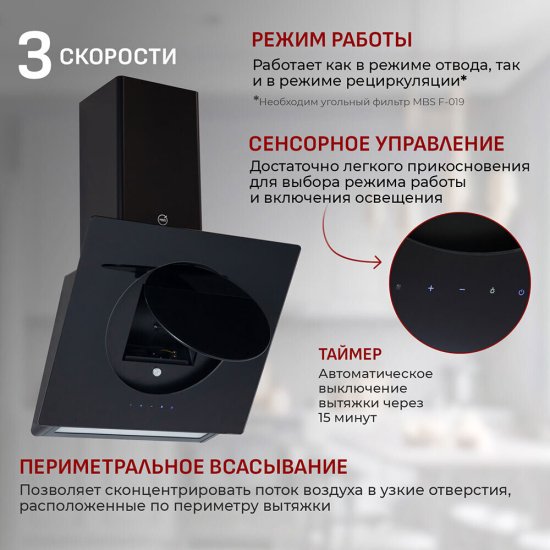 3 СКОРОСТИ

РЕЖИМ РАБОТЫ

Работает как в режиме отвода, так и в режиме рециркуляции*

*Необходим угольный фильтр MBS F-019

СЕНСОРНОЕ УПРАВЛЕНИЕ

Достаточно легкого прикосновения для выбора режима работы и включения освещения

+ −

ТАЙМЕР

Автоматическое выключение вытяжки через 15 минут

ПЕРИМЕТРАЛЬНОЕ ВСАСЫВАНИЕ

Позволяет сконцентрировать поток воздуха в узкие отверстия, расположенные по периметру вытяжки