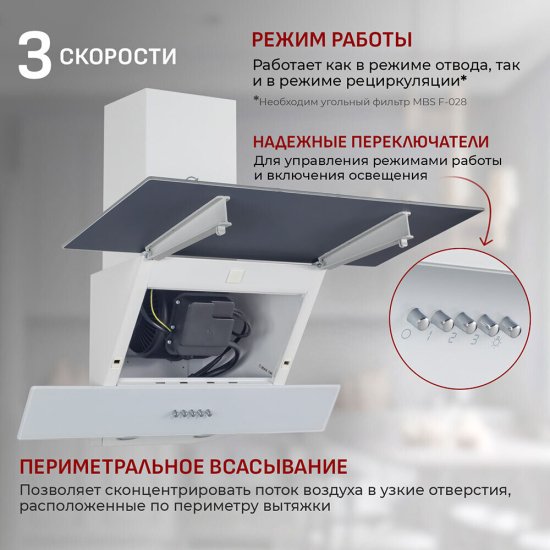 3 СКОРОСТИ

РЕЖИМ РАБОТЫ
Работает как в режиме отвода, так и в режиме рециркуляции*
*Необходим угольный фильтр MBS F-028

НАДЕЖНЫЕ ПЕРЕКЛЮЧАТЕЛИ
Для управления режимами работы и включения освещения

0 1 2 3

ПЕРИМЕТРАЛЬНОЕ ВСАСЫВАНИЕ
Позволяет сконцентрировать поток воздуха в узкие отверстия, расположенные по периметру вытяжки