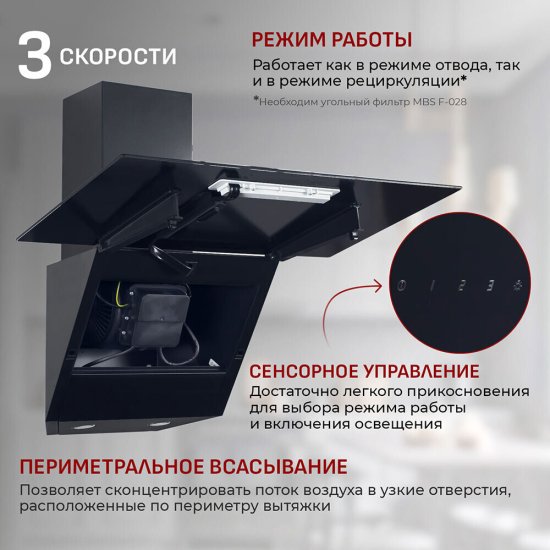 3 СКОРОСТИ

РЕЖИМ РАБОТЫ
Работает как в режиме отвода, так и в режиме рециркуляции*
*Необходим угольный фильтр MBS F-028

1 2 3

СЕНСОРНОЕ УПРАВЛЕНИЕ
Достаточно легкого прикосновения для выбора режима работы и включения освещения

ПЕРИМЕТРАЛЬНОЕ ВСАСЫВАНИЕ
Позволяет сконцентрировать поток воздуха в узкие отверстия, расположенные по периметру вытяжки