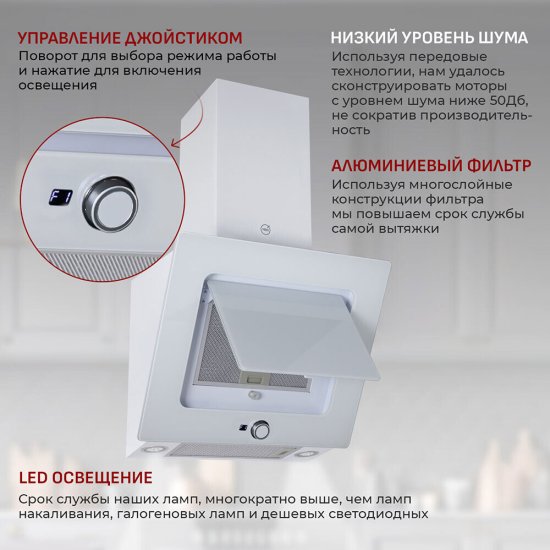 УПРАВЛЕНИЕ ДЖОЙСТИКОМ
Поворот для выбора режима работы и нажатие для включения освещения

F 1

НИЗКИЙ УРОВЕНЬ ШУМА
Используя передовые технологии, нам удалось сконструировать моторы с уровнем шума ниже 50Дб, не сократив производительность

АЛЮМИНИЕВЫЙ ФИЛЬТР
Используя многослойные конструкции фильтра мы повышаем срок службы самой вытяжки

LED ОСВЕЩЕНИЕ
Срок службы наших ламп, многократно выше, чем ламп накаливания, галогеновых ламп и дешевых светодиодных