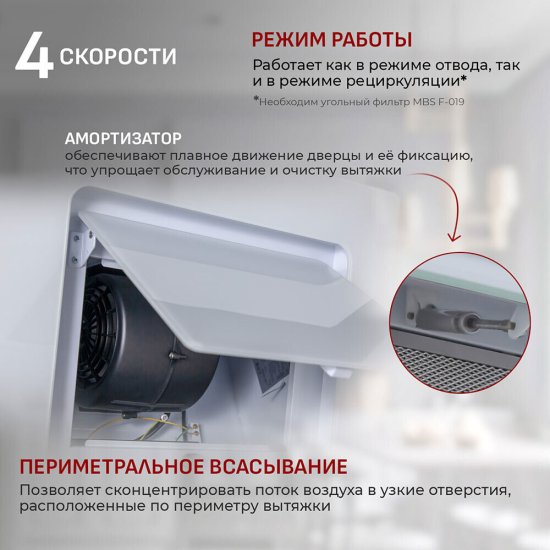 4 СКОРОСТИ

РЕЖИМ РАБОТЫ

Работает как в режиме отвода, так и в режиме рециркуляции*

*Необходим угольный фильтр MBS F-019

АМОРТИЗАТОР
обеспечивают плавное движение дверцы и её фиксацию, что упрощает обслуживание и очистку вытяжки

ПЕРИМЕТРАЛЬНОЕ ВСАСЫВАНИЕ

Позволяет сконцентрировать поток воздуха в узкие отверстия, расположенные по периметру вытяжки