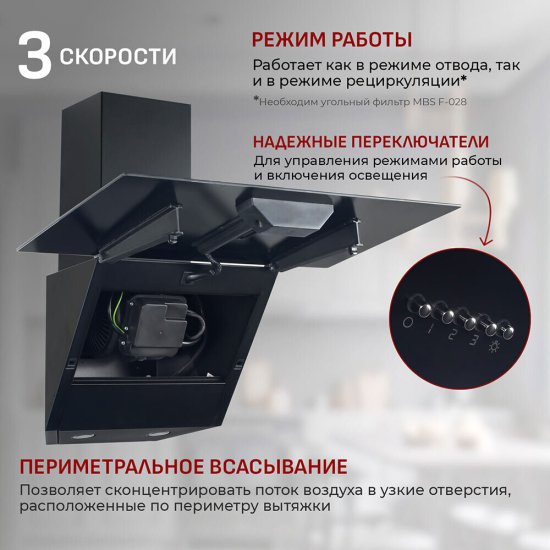 3 СКОРОСТИ

РЕЖИМ РАБОТЫ

Работает как в режиме отвода, так и в режиме рециркуляции*

*Необходим угольный фильтр MBS F-028

НАДЕЖНЫЕ ПЕРЕКЛЮЧАТЕЛИ

Для управления режимами работы и включения освещения

0 1 2 3

ПЕРИМЕТРАЛЬНОЕ ВСАСЫВАНИЕ

Позволяет сконцентрировать поток воздуха в узкие отверстия, расположенные по периметру вытяжки