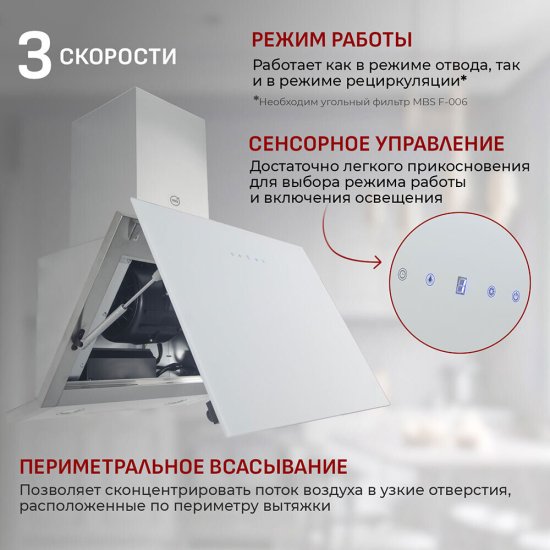 3 СКОРОСТИ

РЕЖИМ РАБОТЫ

Работает как в режиме отвода, так и в режиме рециркуляции*

*Необходим угольный фильтр MBS F-006

СЕНСОРНОЕ УПРАВЛЕНИЕ

Достаточно легкого прикосновения для выбора режима работы и включения освещения

ПЕРИМЕТРАЛЬНОЕ ВСАСЫВАНИЕ

Позволяет сконцентрировать поток воздуха в узкие отверстия, расположенные по периметру вытяжки