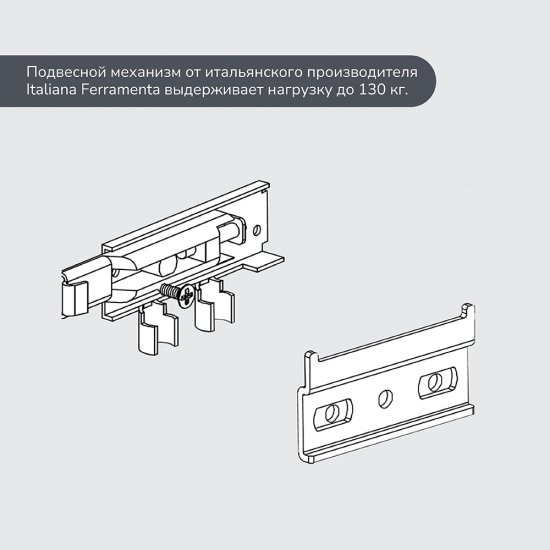 Подвесной механизм от итальянского производителя Italiana Ferramenta выдерживает нагрузку до 130 кг.