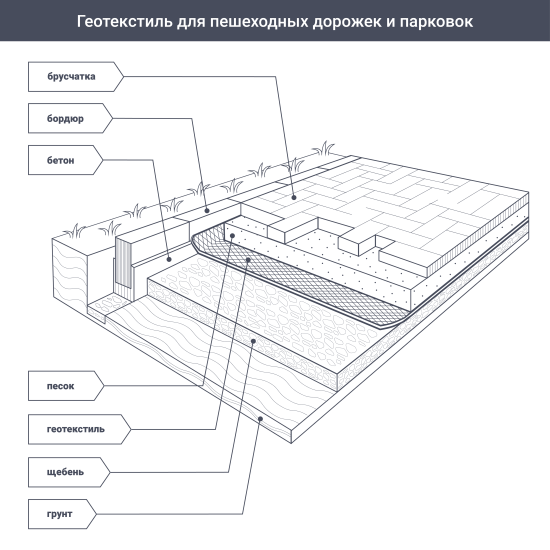 Геотекстиль для пешеходных дорожек и парковок

брусчатка

бордюр

бетон

песок

геотекстиль

щебень

грунт