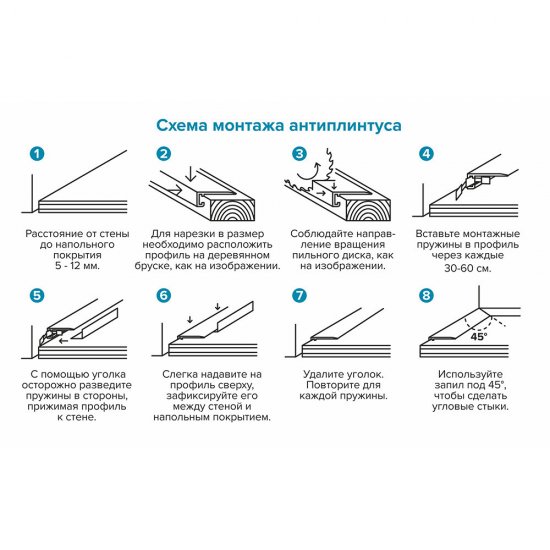 Схема монтажа антиплинтуса

1

Расстояние от стены до напольного покрытия 5 - 12 мм.

2

Для нарезки в размер необходимо расположить профиль на деревянном бруске, как на изображении.

3

Соблюдайте направление вращения пильного диска, как на изображении.

4

Вставьте монтажные пружины в профиль через каждые 30-60 см.

5

С помощью уголка осторожно разведите пружины в стороны, прижимая профиль к стене.

6

Слегка надавите на профиль сверху, зафиксируйте его между стеной и напольным покрытием.

7

Удалите уголок. Повторите для каждой пружины.

8

45°

Используйте запил под 45°, чтобы сделать угловые стыки.