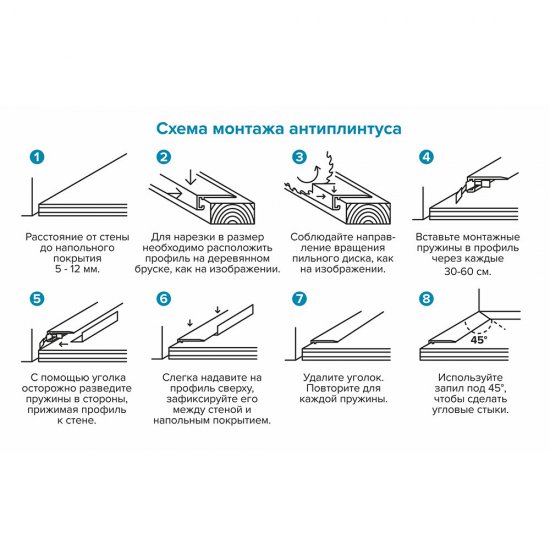 Схема монтажа антиплинтуса

1

Расстояние от стены до напольного покрытия 5 - 12 мм.

2

Для нарезки в размер необходимо расположить профиль на деревянном бруске, как на изображении.

3

Соблюдайте направление вращения пильного диска, как на изображении.

4

Вставьте монтажные пружины в профиль через каждые 30-60 см.

5

С помощью уголка осторожно разведите пружины в стороны, прижимая профиль к стене.

6

Слегка надавите на профиль сверху, зафиксируйте его между стеной и напольным покрытием.

7

Удалите уголок. Повторите для каждой пружины.

8

45°

Используйте запил под 45°, чтобы сделать угловые стыки.