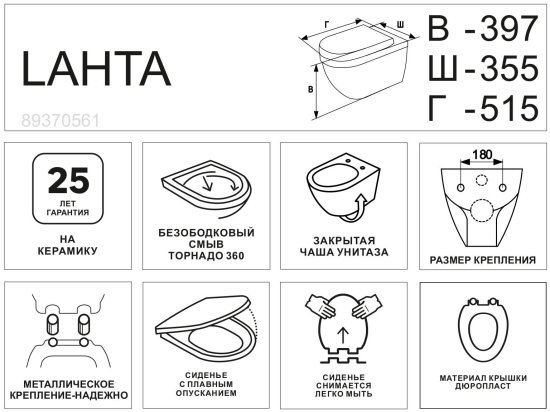 LAHTA

89370561

Г
Ш
В

В -397
Ш-355
Г -515

25
ЛЕТ ГАРАНТИЯ

НА КЕРАМИКУ

БЕЗОБОДКОВЫЙ СМЫВ ТОРНАДО 360

ЗАКРЫТАЯ ЧАША УНИТАЗА

180

РАЗМЕР КРЕПЛЕНИЯ

МЕТАЛЛИЧЕСКОЕ КРЕПЛЕНИЕ-НАДЕЖНО

СИДЕНЬЕ С ПЛАВНЫМ ОПУСКАНИЕМ

СИДЕНЬЕ СНИМАЕТСЯ ЛЕГКО МЫТЬ

МАТЕРИАЛ КРЫШКИ ДЮРОПЛАСТ