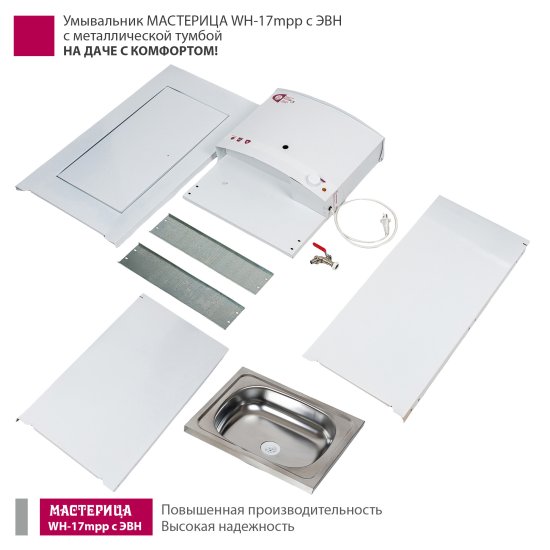 Умывальник МАСТЕРИЦА WH-17mpp с ЭВН
с металлической тумбой
НА ДАЧЕ С КОМФОРТОМ!

МАСТЕРИЦА
WH-17mpp с ЭВН

Повышенная производительность
Высокая надежность