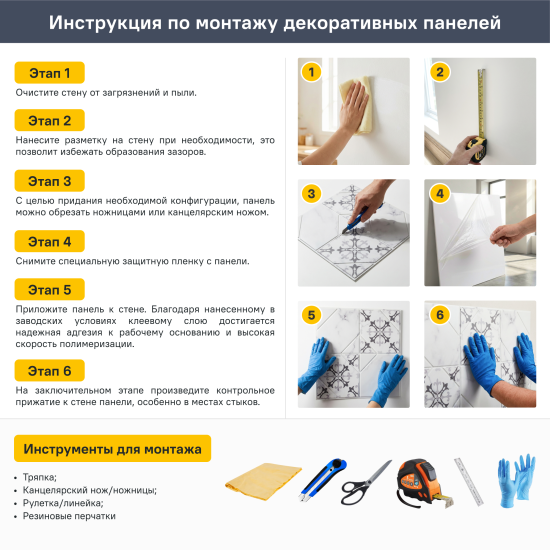 Инструкция по монтажу декоративных панелей

Этап 1

Очистите стену от загрязнений и пыли.

Этап 2

Нанесите разметку на стену при необходимости, это позволит избежать образования зазоров.

Этап 3

С целью придания необходимой конфигурации, панель можно обрезать ножницами или канцелярским ножом.

Этап 4

Снимите специальную защитную пленку с панели.

Этап 5

Приложите панель к стене. Благодаря нанесенному в заводских условиях клеевому слою достигается надежная адгезия к рабочему основанию и высокая скорость полимеризации.

Этап 6

На заключительном этапе произведите контрольное прижатие к стене панели, особенно в местах стыков.

1
2
3
4
5
6

Инструменты для монтажа

• Тряпка;
• Канцелярский нож/ножницы;
• Рулетка/линейка;
• Резиновые перчатки