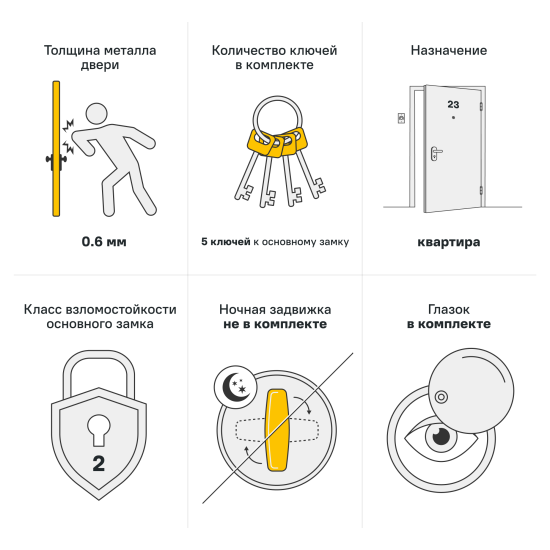 Толщина металла двери

0.6 мм

Количество ключей в комплекте

5 ключей к основному замку

Назначение

23

квартира

Класс взломостойкости основного замка

2

Ночная задвижка
не в комплекте

Глазок
в комплекте