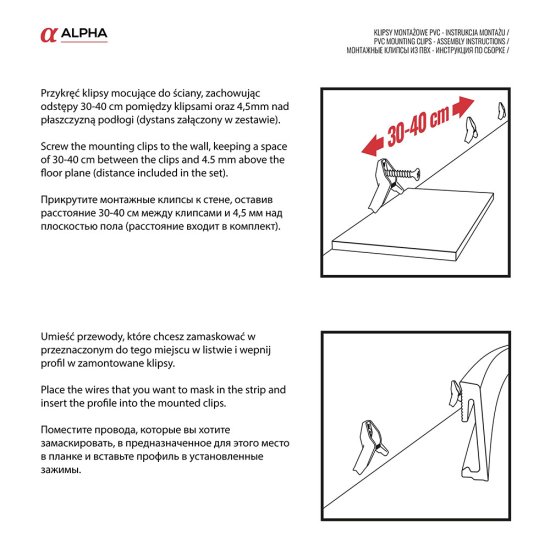 α ALPHA

KLIPSY MONTAŻOWE PVC - INSTRUKCJA MONTAŻU /
PVC MOUNTING CLIPS - ASSEMBLY INSTRUCTIONS /
МОНТАЖНЫЕ КЛИПСЫ ИЗ ПВХ - ИНСТРУКЦИЯ ПО СБОРКЕ /

Przykręć klipsy mocujące do ściany, zachowując odstępy 30-40 cm pomiędzy klipsami oraz 4,5mm nad płaszczyzną podłogi (dystans załączony w zestawie).

Screw the mounting clips to the wall, keeping a space of 30-40 cm between the clips and 4.5 mm above the floor plane (distance included in the set).

Прикрутите монтажные клипсы к стене, оставив расстояние 30-40 см между клипсами и 4,5 мм над плоскостью пола (расстояние входит в комплект).

30-40 cm

Umieść przewody, które chcesz zamaskować w przeznaczonym do tego miejscu w listwie i wepnij profil w zamontowane klipsy.

Place the wires that you want to mask in the strip and insert the profile into the mounted clips.

Поместите провода, которые вы хотите замаскировать, в предназначенное для этого место в планке и вставьте профиль в установленные зажимы.