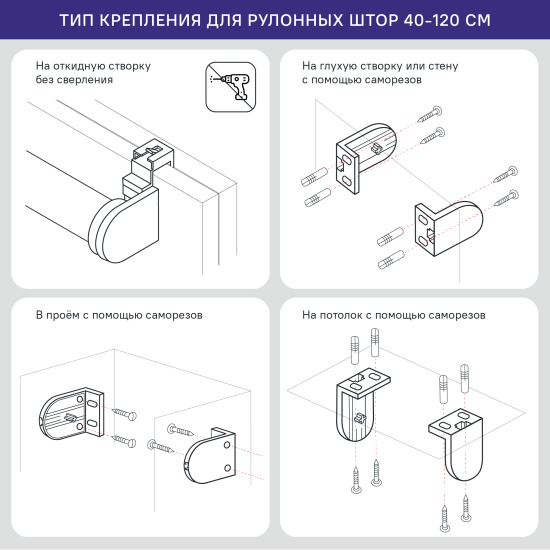 ТИП КРЕПЛЕНИЯ ДЛЯ РУЛОННЫХ ШТОР 40-120 СМ

На откидную створку без сверления

На глухую створку или стену с помощью саморезов

В проём с помощью саморезов

На потолок с помощью саморезов