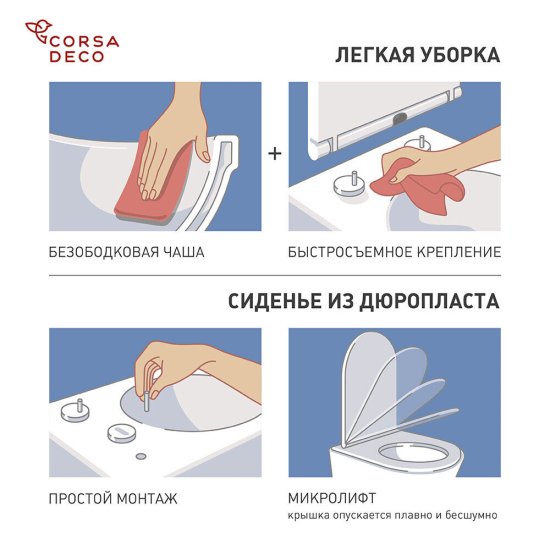 CORSA DECO

ЛЕГКАЯ УБОРКА

+

БЕЗОБОДКОВАЯ ЧАША

БЫСТРОСЪЕМНОЕ КРЕПЛЕНИЕ

СИДЕНЬЕ ИЗ ДЮРОПЛАСТА

ПРОСТОЙ МОНТАЖ

МИКРОЛИФТ
крышка опускается плавно и бесшумно