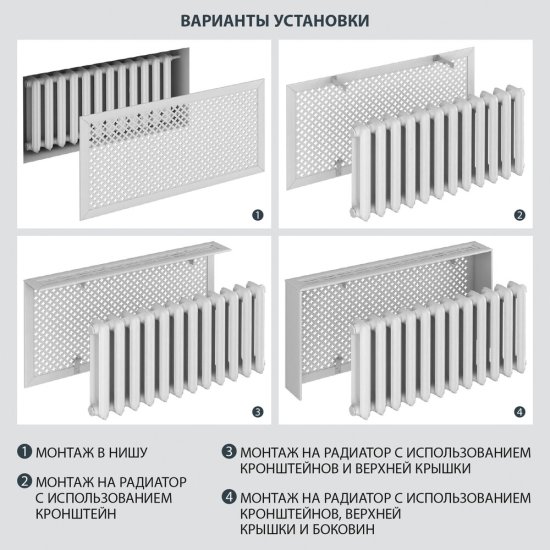 ВАРИАНТЫ УСТАНОВКИ

1

2

3

4

1 МОНТАЖ В НИШУ

2 МОНТАЖ НА РАДИАТОР С ИСПОЛЬЗОВАНИЕМ КРОНШТЕЙН

3 МОНТАЖ НА РАДИАТОР С ИСПОЛЬЗОВАНИЕМ КРОНШТЕЙНОВ И ВЕРХНЕЙ КРЫШКИ

4 МОНТАЖ НА РАДИАТОР С ИСПОЛЬЗОВАНИЕМ КРОНШТЕЙНОВ, ВЕРХНЕЙ КРЫШКИ И БОКОВИН