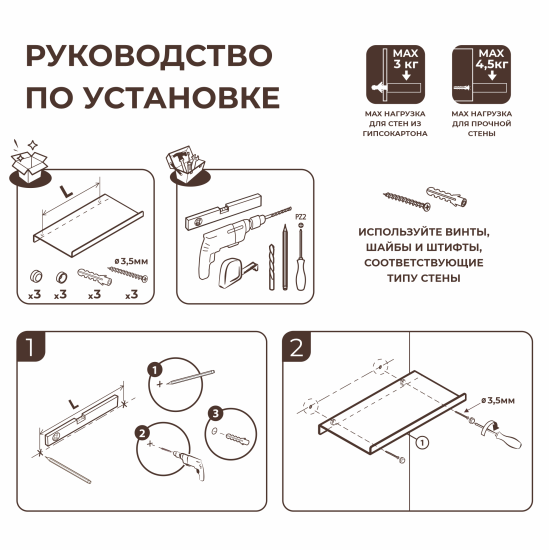 РУКОВОДСТВО ПО УСТАНОВКЕ

MAX 3 кг

MAX НАГРУЗКА ДЛЯ СТЕН ИЗ ГИПСОКАРТОНА

MAX 4,5кг

MAX НАГРУЗКА ДЛЯ ПРОЧНОЙ СТЕНЫ

L

ø 3,5мм

x3 x3 x3 x3

PZ2

ИСПОЛЬЗУЙТЕ ВИНТЫ, ШАЙБЫ И ШТИФТЫ, СООТВЕТСТВУЮЩИЕ ТИПУ СТЕНЫ

1

L

1

2

3

2

ø 3,5мм

1