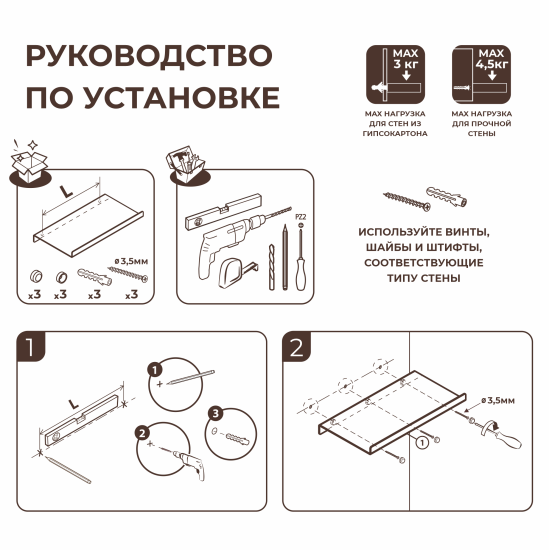 РУКОВОДСТВО ПО УСТАНОВКЕ

MAX 3 кг

MAX НАГРУЗКА ДЛЯ СТЕН ИЗ ГИПСОКАРТОНА

MAX 4,5кг

MAX НАГРУЗКА ДЛЯ ПРОЧНОЙ СТЕНЫ

L

ø 3,5мм

x3 x3 x3 x3

PZ2

ИСПОЛЬЗУЙТЕ ВИНТЫ, ШАЙБЫ И ШТИФТЫ, СООТВЕТСТВУЮЩИЕ ТИПУ СТЕНЫ

1

L

1

2

3

2

ø 3,5мм

1