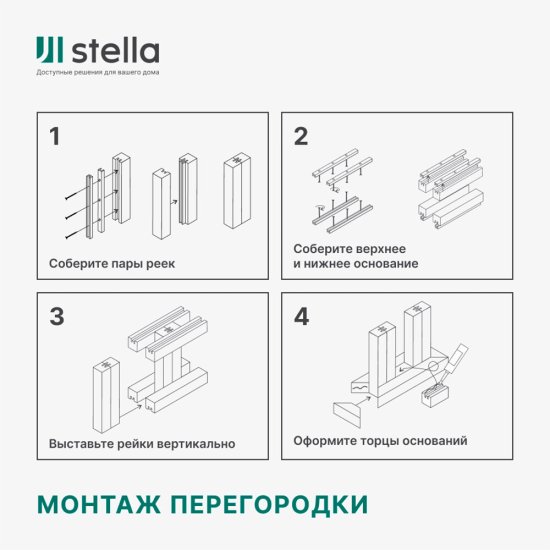 stella
Доступные решения для вашего дома

1
Соберите пары реек

2
Соберите верхнее и нижнее основание

3
Выставьте рейки вертикально

4
Оформите торцы оснований

МОНТАЖ ПЕРЕГОРОДКИ