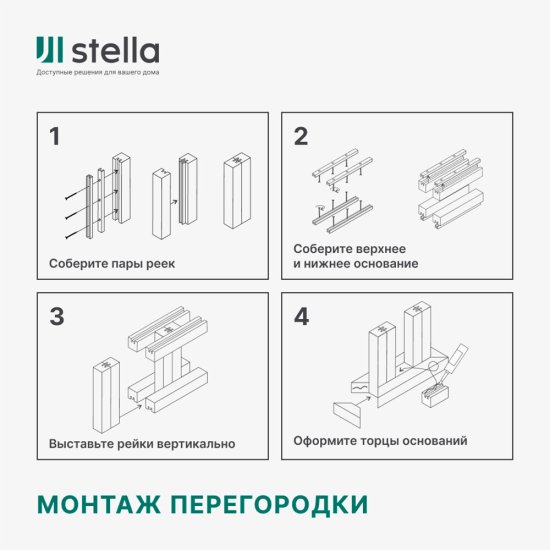 stella
Доступные решения для вашего дома

1

Соберите пары реек

2

Соберите верхнее и нижнее основание

3

Выставьте рейки вертикально

4

Оформите торцы оснований

МОНТАЖ ПЕРЕГОРОДКИ