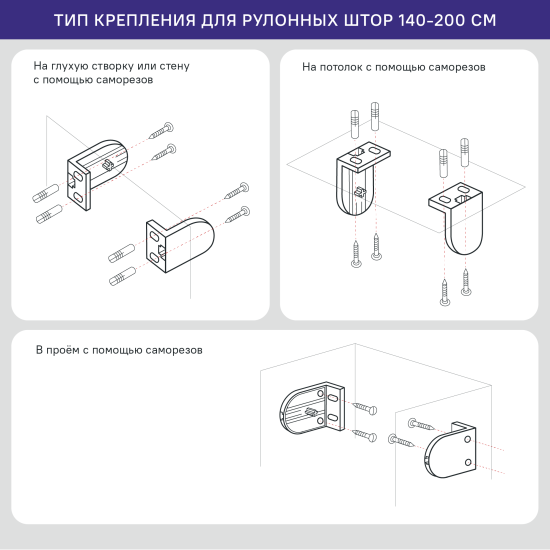 ТИП КРЕПЛЕНИЯ ДЛЯ РУЛОННЫХ ШТОР 140-200 СМ

На глухую створку или стену с помощью саморезов

На потолок с помощью саморезов

В проём с помощью саморезов