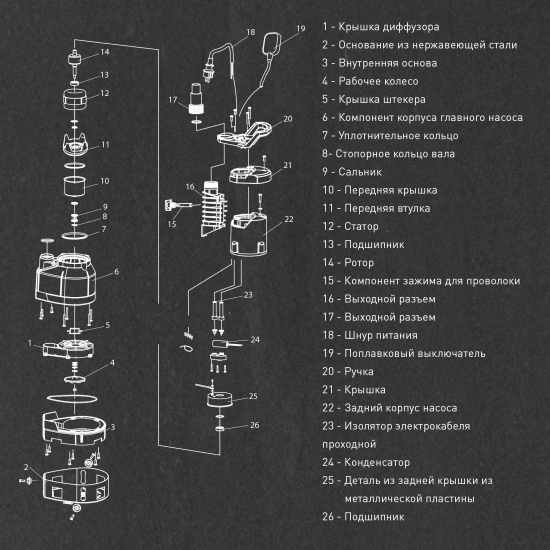 14
13
12
11
10
9
8
7
6
5
1
4
3
2
18
19
17
20
21
16
15
22
23
24
25
26

1 - Крышка диффузора
2 - Основание из нержавеющей стали
3 - Внутренняя основа
4 - Рабочее колесо
5 - Крышка штекера
6 - Компонент корпуса главного насоса
7 - Уплотнительное кольцо
8- Стопорное кольцо вала
9 - Сальник
10 - Передняя крышка
11 - Передняя втулка
12 - Статор
13 - Подшипник
14 - Ротор
15 - Компонент зажима для проволоки
16 - Выходной разъем
17 - Выходной разъем
18 - Шнур питания
19 - Поплавковый выключатель
20 - Ручка
21 - Крышка
22 - Задний корпус насоса
23 - Изолятор электрокабеля проходной
24 - Конденсатор
25 - Деталь из задней крышки из металлической пластины
26 - Подшипник