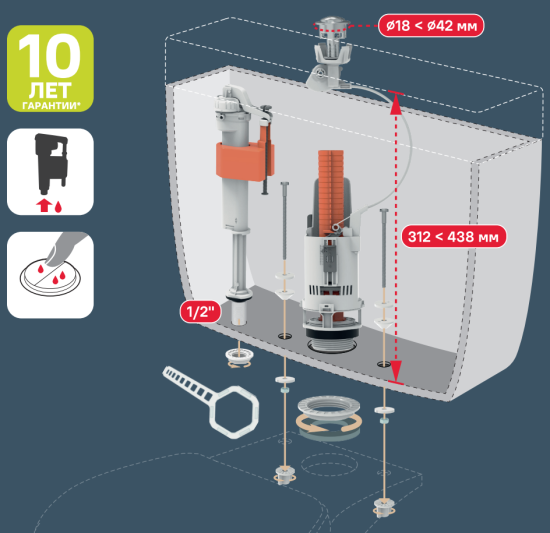 10
ЛЕТ
ГАРАНТИИ*

ø18 < ø42 мм

312 < 438 мм

1/2"