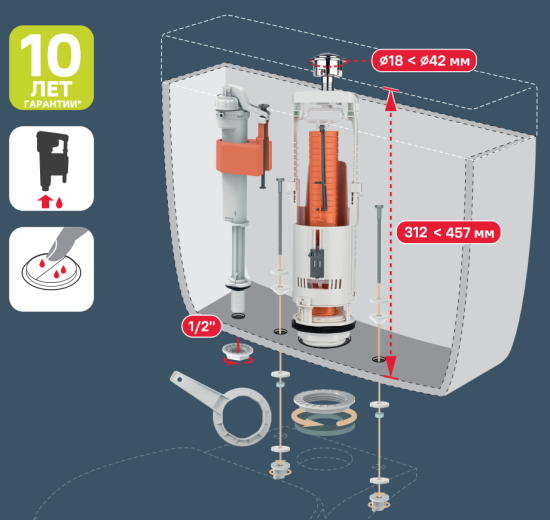 10
ЛЕТ
ГАРАНТИИ*

ø18 < ø42 мм

312 < 457 мм

1/2"