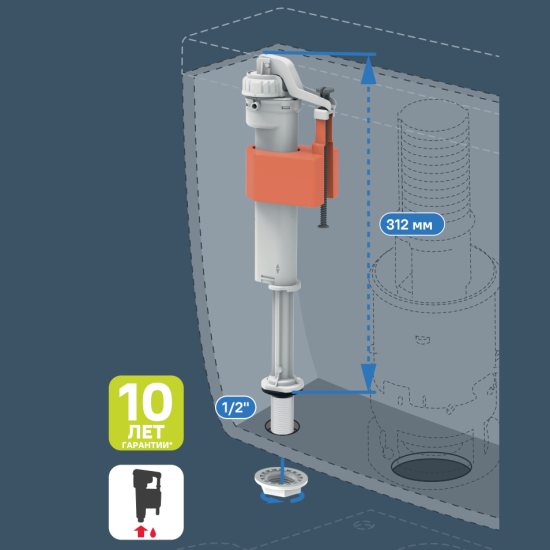 312 мм

1/2"

10
ЛЕТ
ГАРАНТИИ*