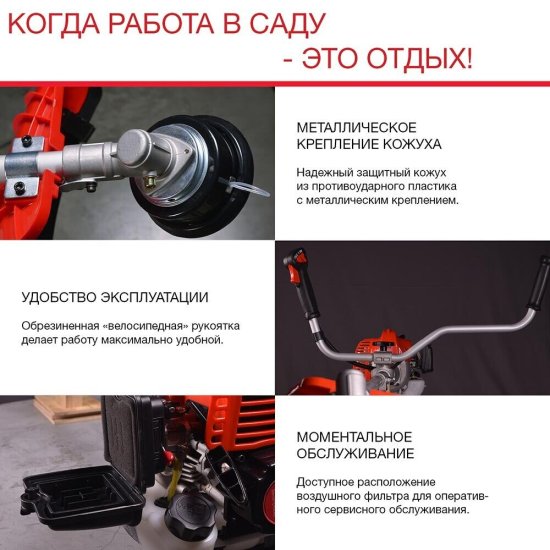 КОГДА РАБОТА В САДУ
- ЭТО ОТДЫХ!

МЕТАЛЛИЧЕСКОЕ КРЕПЛЕНИЕ КОЖУХА

Надежный защитный кожух из противоударного пластика с металлическим креплением.

УДОБСТВО ЭКСПЛУАТАЦИИ

Обрезиненная «велосипедная» рукоятка делает работу максимально удобной.

МОМЕНТАЛЬНОЕ ОБСЛУЖИВАНИЕ

Доступное расположение воздушного фильтра для оперативного сервисного обслуживания.