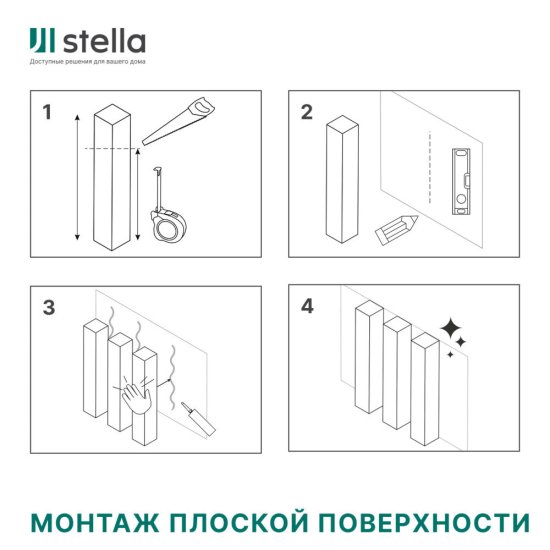 stella
Доступные решения для вашего дома

1

2

3

4

МОНТАЖ ПЛОСКОЙ ПОВЕРХНОСТИ