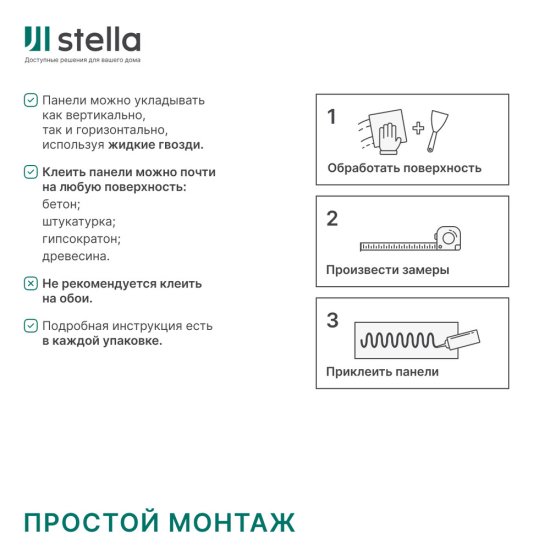 stella
Доступные решения для вашего дома

Панели можно укладывать как вертикально, так и горизонтально, используя жидкие гвозди.

Клеить панели можно почти на любую поверхность:
бетон;
штукатурка;
гипсократон;
древесина.

Не рекомендуется клеить на обои.

Подробная инструкция есть в каждой упаковке.

1
Обработать поверхность

2
Произвести замеры

3
Приклеить панели

ПРОСТОЙ МОНТАЖ