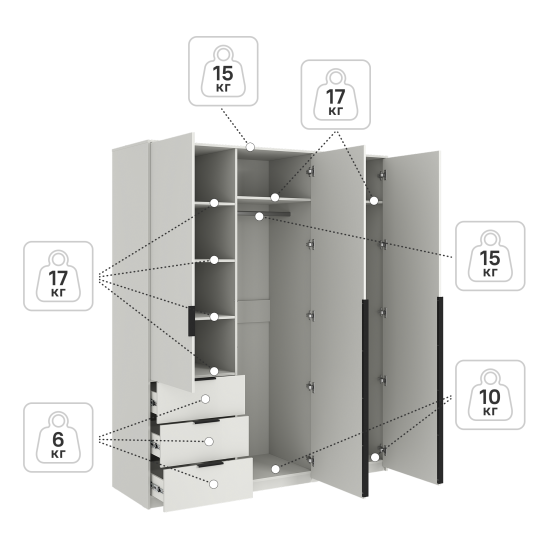 15 кг

17 кг

17 кг

15 кг

6 кг

10 кг