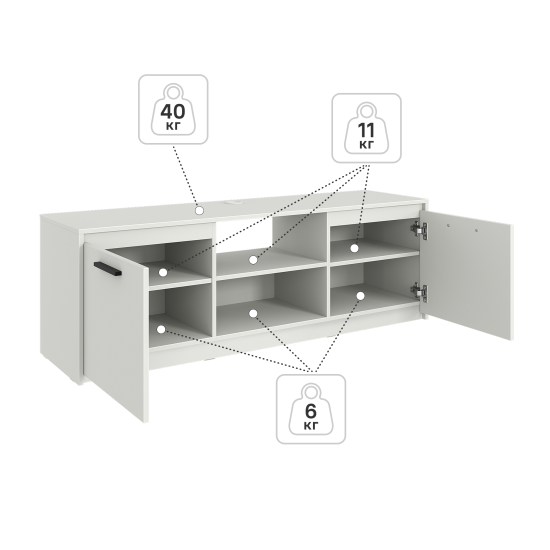 40
кг

11
кг

6
кг