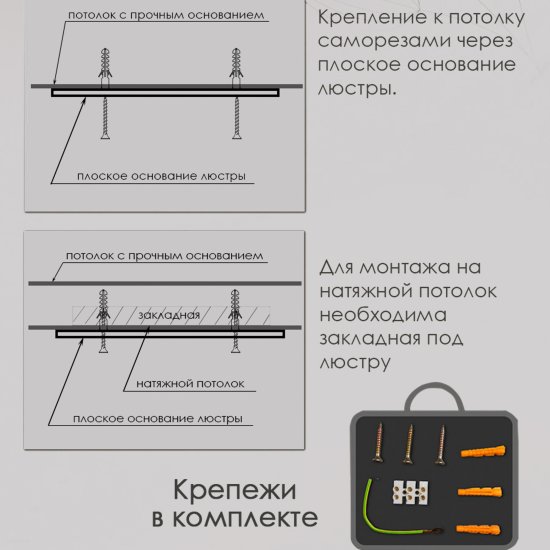 потолок с прочным основанием

плоское основание люстры

Крепление к потолку саморезами через плоское основание люстры.

потолок с прочным основанием

закладная

натяжной потолок

плоское основание люстры

Для монтажа на натяжной потолок необходима закладная под люстру

Крепежи в комплекте