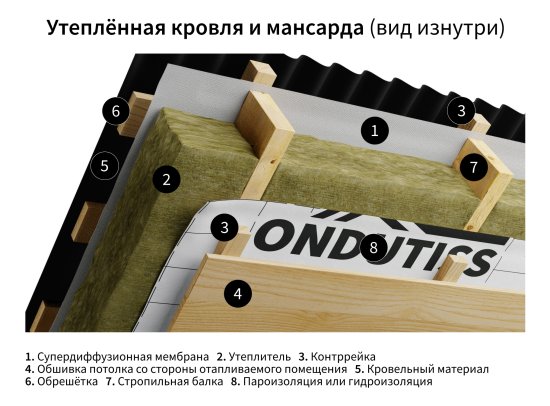 Утеплённая кровля и мансарда (вид изнутри)

6
3
1
5
2
7
3
ONDUTISS
8
4

1. Супердиффузионная мембрана 2. Утеплитель 3. Контррейка
4. Обшивка потолка со стороны отапливаемого помещения 5. Кровельный материал
6. Обрешётка 7. Стропильная балка 8. Пароизоляция или гидроизоляция