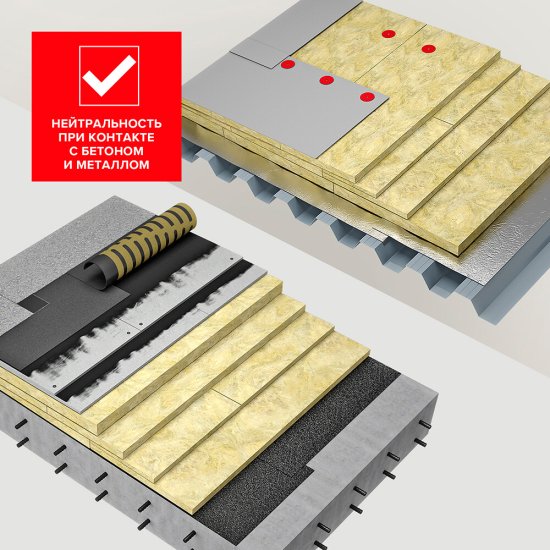 НЕЙТРАЛЬНОСТЬ ПРИ КОНТАКТЕ С БЕТОНОМ И МЕТАЛЛОМ