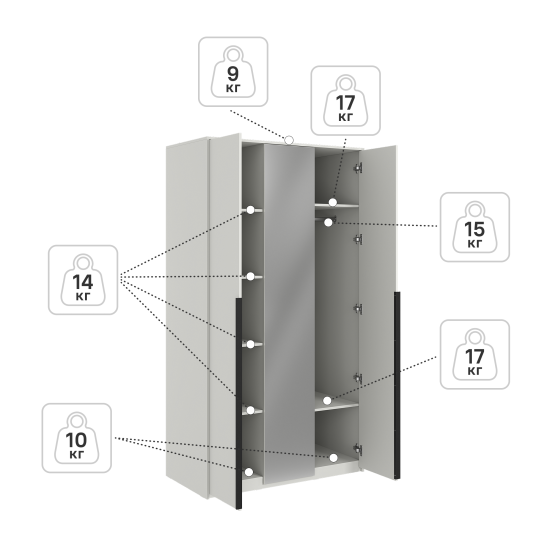 9
кг

17
кг

15
кг

14
кг

17
кг

10
кг