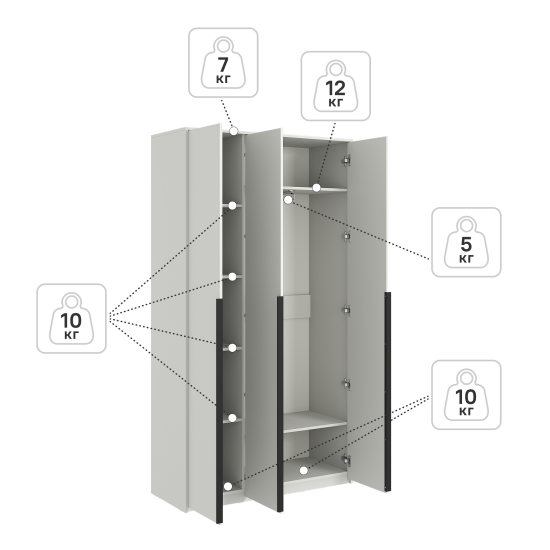 7
кг

12
кг

5
кг

10
кг

10
кг