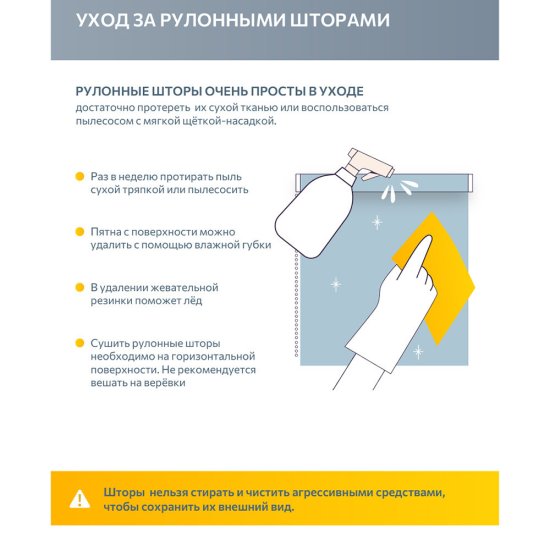 УХОД ЗА РУЛОННЫМИ ШТОРАМИ

РУЛОННЫЕ ШТОРЫ ОЧЕНЬ ПРОСТЫ В УХОДЕ
достаточно протереть их сухой тканью или воспользоваться пылесосом с мягкой щёткой-насадкой.

Раз в неделю протирать пыль сухой тряпкой или пылесосить

Пятна с поверхности можно удалить с помощью влажной губки

В удалении жевательной резинки поможет лёд

Сушить рулонные шторы необходимо на горизонтальной поверхности. Не рекомендуется вешать на верёвки

Шторы нельзя стирать и чистить агрессивными средствами, чтобы сохранить их внешний вид.