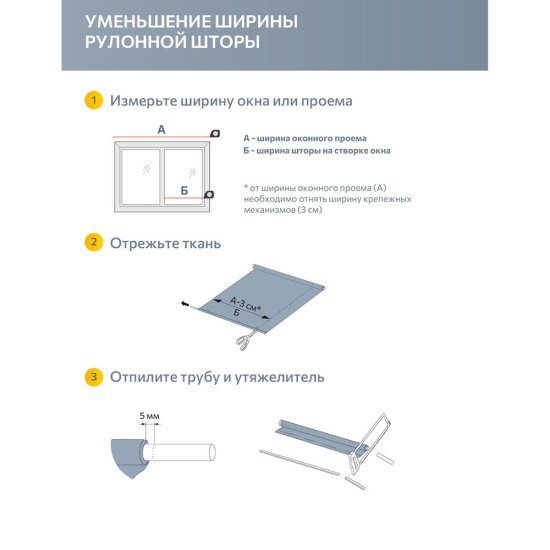 УМЕНЬШЕНИЕ ШИРИНЫ РУЛОННОЙ ШТОРЫ

1 Измерьте ширину окна или проема

А

Б

А - ширина оконного проема
Б - ширина шторы на створке окна

* от ширины оконного проема (А) необходимо отнять ширину крепежных механизмов (3 см)

2 Отрежьте ткань

А-3 см*
Б

3 Отпилите трубу и утяжелитель

5 мм