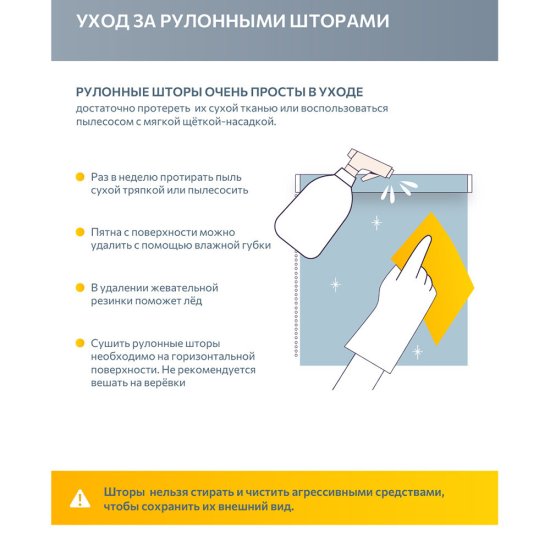 УХОД ЗА РУЛОННЫМИ ШТОРАМИ

РУЛОННЫЕ ШТОРЫ ОЧЕНЬ ПРОСТЫ В УХОДЕ
достаточно протереть их сухой тканью или воспользоваться пылесосом с мягкой щёткой-насадкой.

Раз в неделю протирать пыль сухой тряпкой или пылесосить

Пятна с поверхности можно удалить с помощью влажной губки

В удалении жевательной резинки поможет лёд

Сушить рулонные шторы необходимо на горизонтальной поверхности. Не рекомендуется вешать на верёвки

Шторы нельзя стирать и чистить агрессивными средствами, чтобы сохранить их внешний вид.