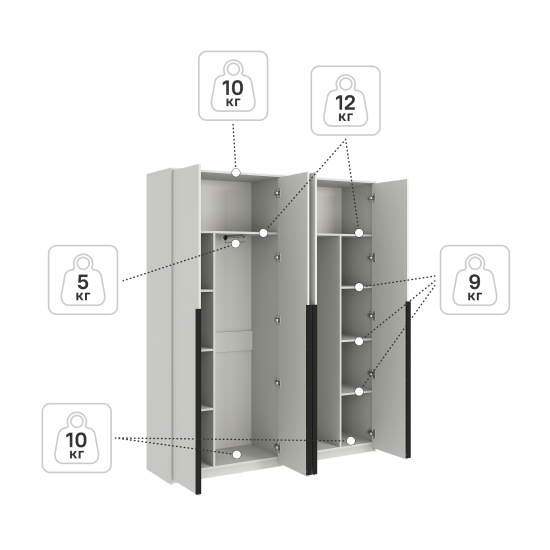 10
кг

12
кг

5
кг

9
кг

10
кг