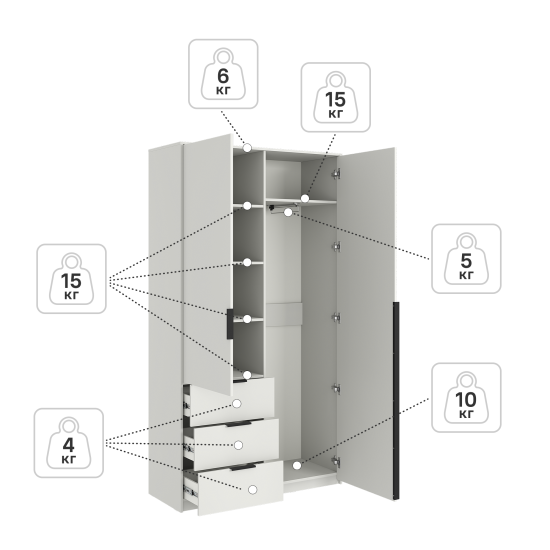 6 кг

15 кг

15 кг

5 кг

10 кг

4 кг