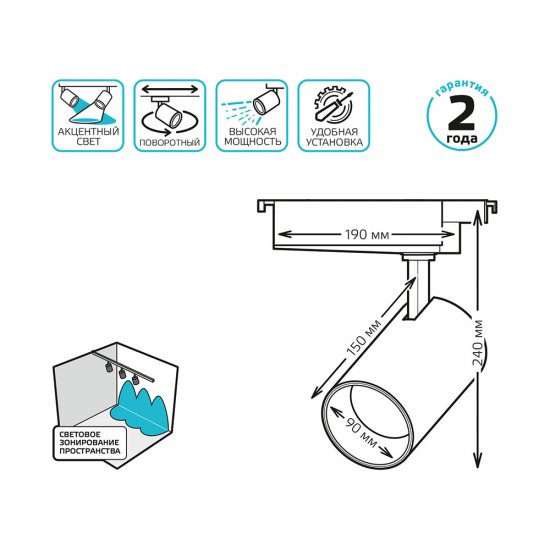 АКЦЕНТНЫЙ СВЕТ

ПОВОРОТНЫЙ

ВЫСОКАЯ МОЩНОСТЬ

УДОБНАЯ УСТАНОВКА

гарантия
2
года

190 мм

150 мм

240 мм

90 мм

СВЕТОВОЕ ЗОНИРОВАНИЕ ПРОСТРАНСТВА