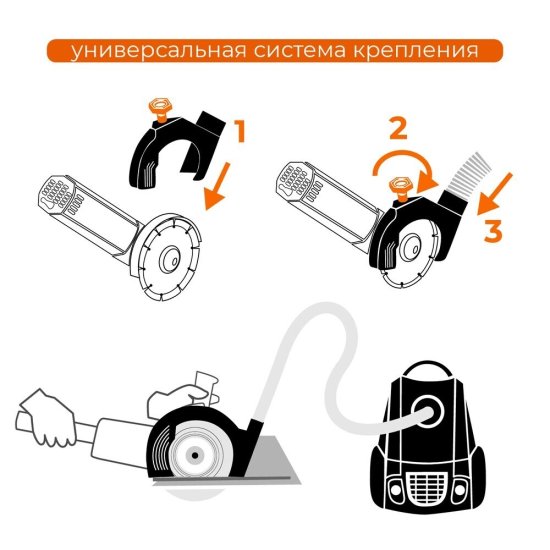 универсальная система крепления

1

2

3