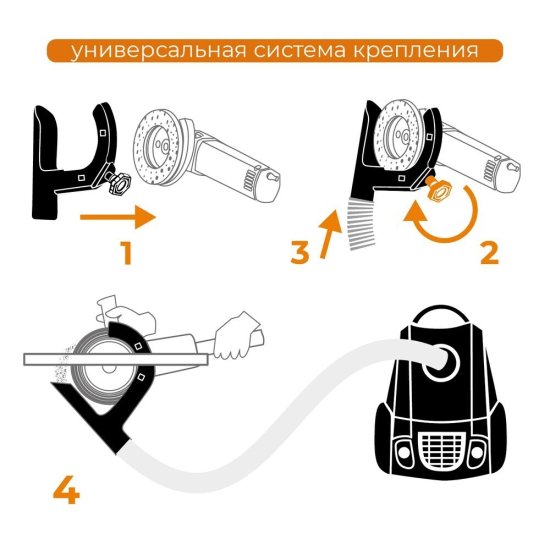 универсальная система крепления

1

3

2

4