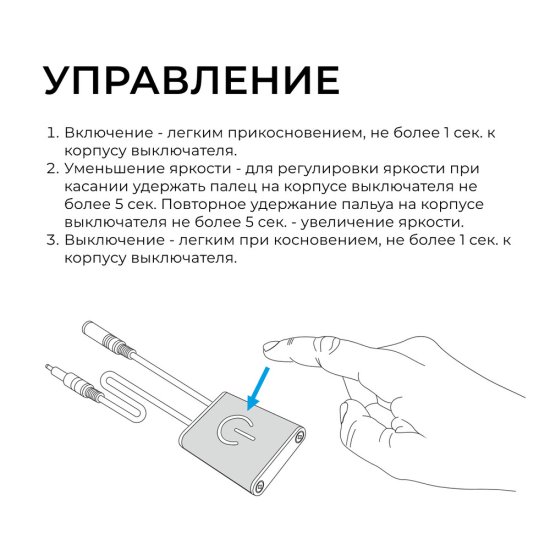 УПРАВЛЕНИЕ

1. Включение - легким прикосновением, не более 1 сек. к корпусу выключателя.
2. Уменьшение яркости - для регулировки яркости при касании удержать палец на корпусе выключателя не более 5 сек. Повторное удержание пальуа на корпусе выключателя не более 5 сек. - увеличение яркости.
3. Выключение - легким при косновением, не более 1 сек. к корпусу выключателя.