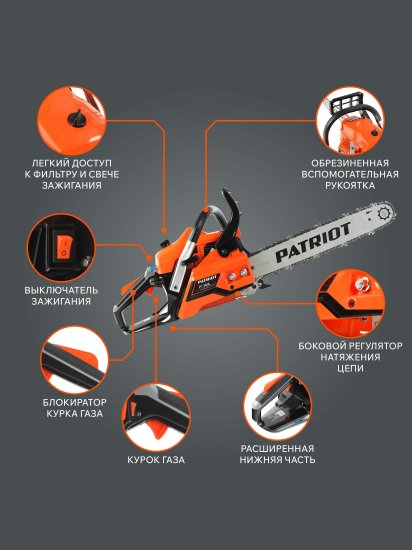 ЛЕГКИЙ ДОСТУП К ФИЛЬТРУ И СВЕЧЕ ЗАЖИГАНИЯ

ОБРЕЗИНЕННАЯ ВСПОМОГАТЕЛЬНАЯ РУКОЯТКА

PATRIOT

PATRIOT

ВЫКЛЮЧАТЕЛЬ ЗАЖИГАНИЯ

БОКОВОЙ РЕГУЛЯТОР НАТЯЖЕНИЯ ЦЕПИ

БЛОКИРАТОР КУРКА ГАЗА

КУРОК ГАЗА

РАСШИРЕННАЯ НИЖНЯЯ ЧАСТЬ