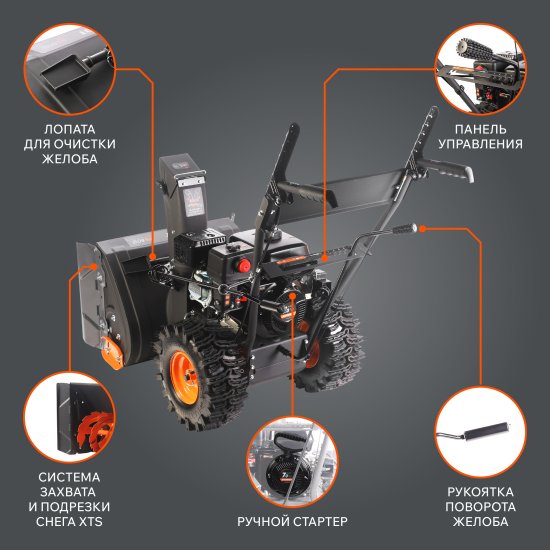 ЛОПАТА
ДЛЯ ОЧИСТКИ
ЖЕЛОБА

ПАНЕЛЬ
УПРАВЛЕНИЯ

СИСТЕМА
ЗАХВАТА
И ПОДРЕЗКИ
СНЕГА XTS

РУЧНОЙ СТАРТЕР

РУКОЯТКА
ПОВОРОТА
ЖЕЛОБА