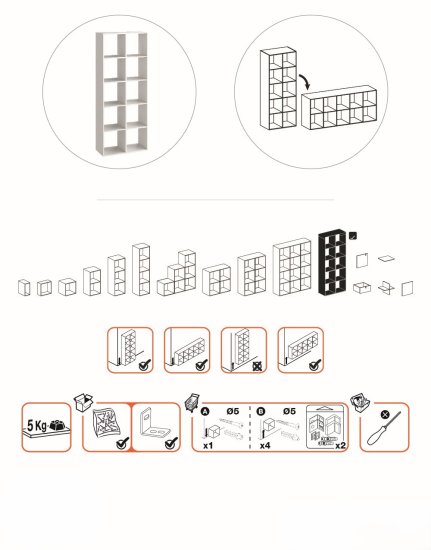 5 Kg

A Ø5
x1

B Ø5
x4

x2